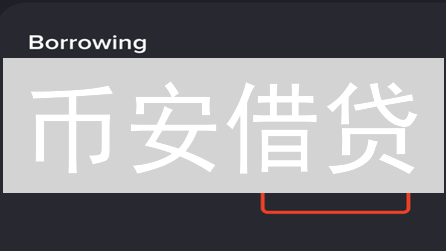 Borrowing

币安借贷